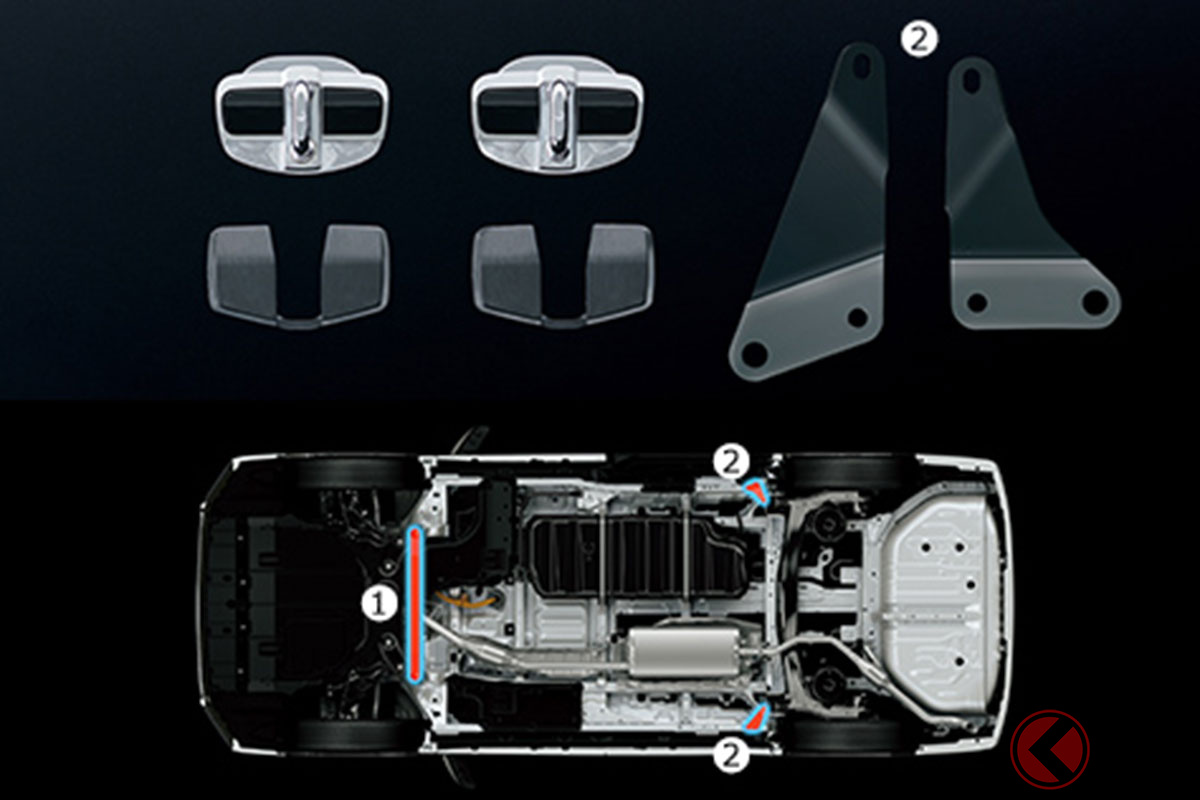 ②

②

①

②