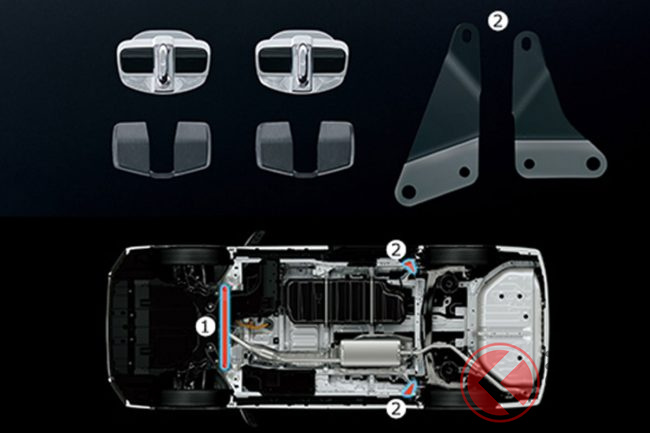 2

2
1
2