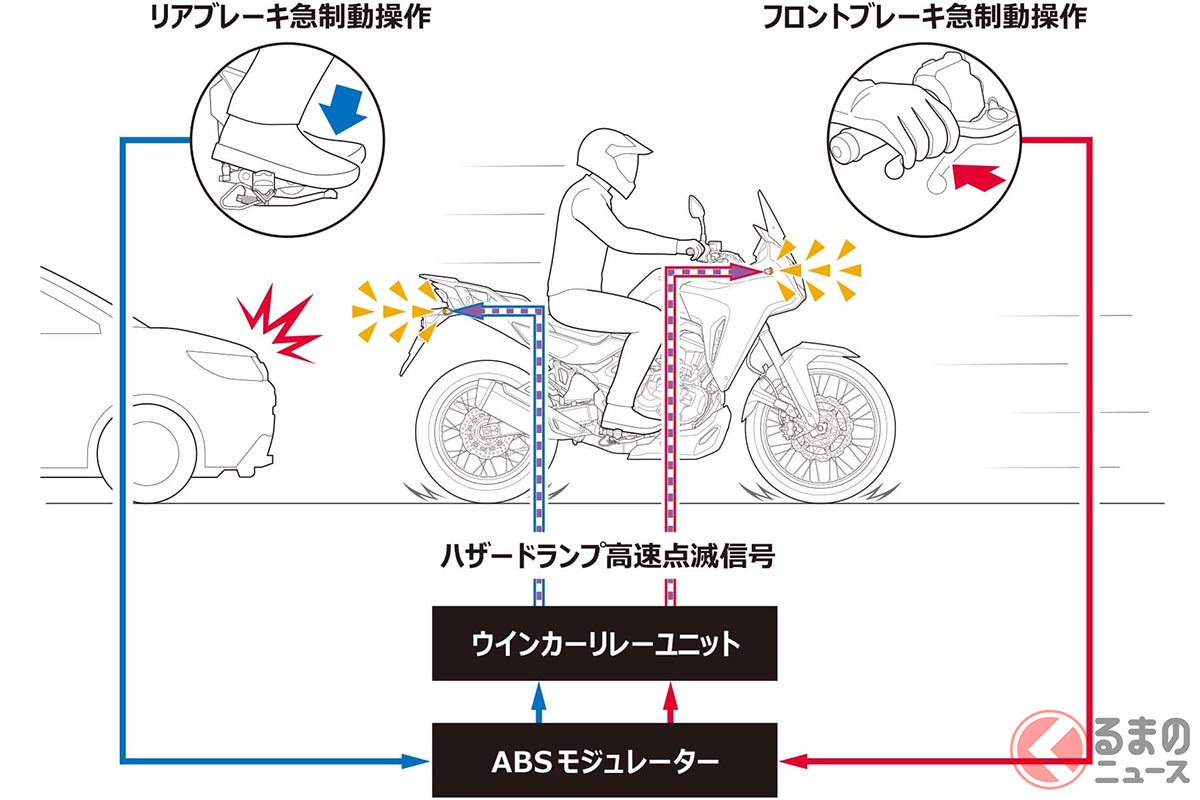 リアブレーキ急制動操作

フロントブレーキ急制動操作

ハザードランプ高速点滅信号

ウインカーリレーユニット

ABSモジュレーター

くるまのニュース