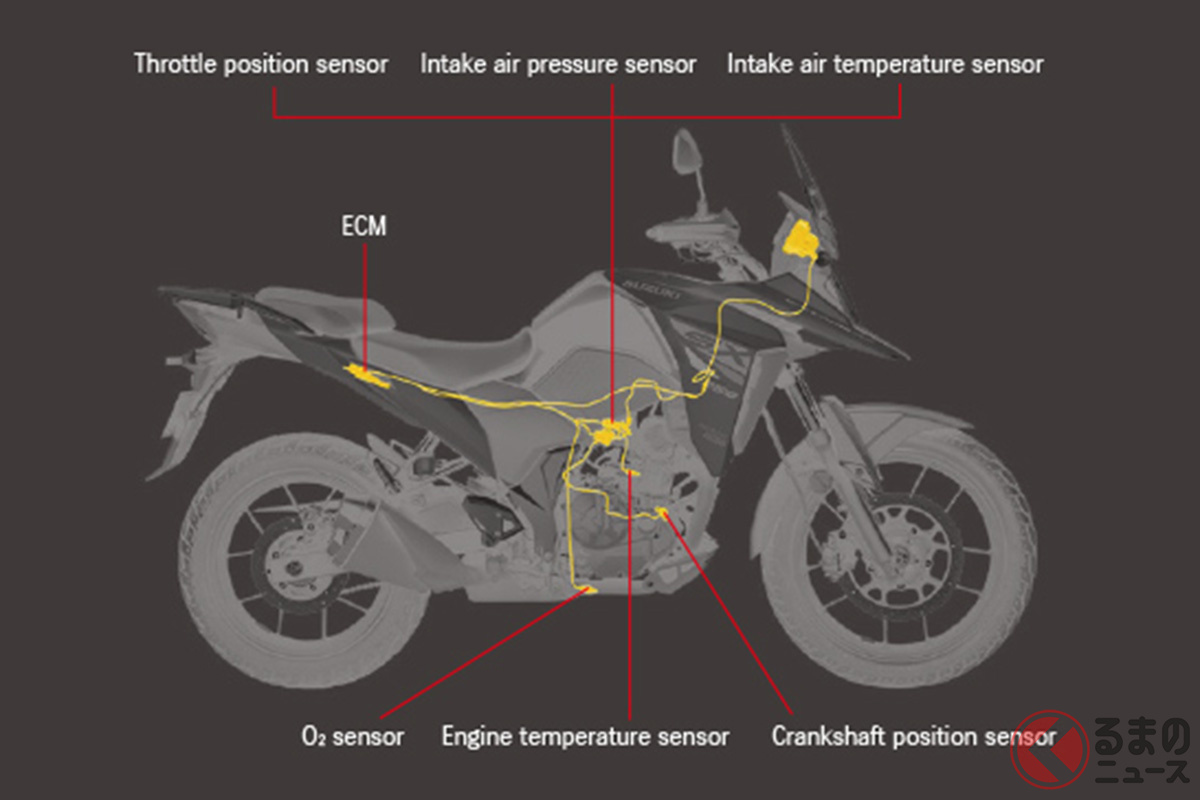 Throttle position sensor Intake air pressure sensor Intake air temperature sensor

ECM

SUZUKI

$O_2$ sensor Engine temperature sensor Crankshaft position sensor

くるまのニュース