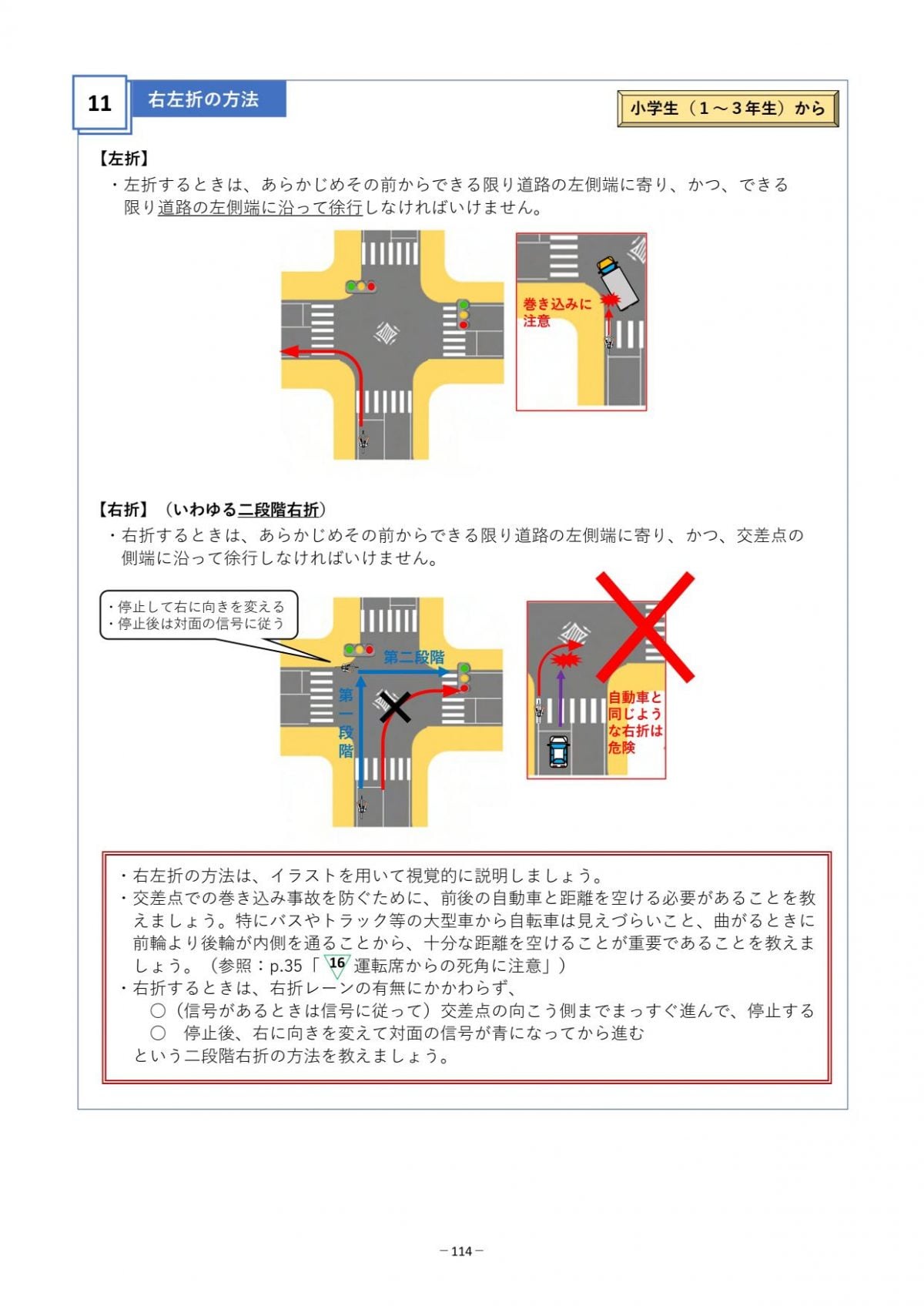 11 右左折の方法

小学生（1～3年生）から

【左折】
・左折するときは、あらかじめその前からできる限り道路の左側端に寄り、かつ、できる限り道路の左側端に沿って徐行しなければいけません。

巻き込みに注意

【右折】（いわゆる二段階右折）
・右折するときは、あらかじめその前からできる限り道路の左側端に寄り、かつ、交差点の側端に沿って徐行しなければいけません。

・停止して右に向きを変える
・停止後は対面の信号に従う

第二段階

第一段階

自動車と同じような右折は危険

・右左折の方法は、イラストを用いて視覚的に説明しましょう。
・交差点での巻き込み事故を防ぐために、前後の自動車と距離を空ける必要があることを教えましょう。特にバスやトラック等の大型車から自転車は見えづらいこと、曲がるときに前輪より後輪が内側を通ることから、十分な距離を空けることが重要であることを教えましょう。（参照：p.35「16 運転席からの死角に注意」）
・右折するときは、右折レーンの有無にかかわらず、
○（信号があるときは信号に従って）交差点の向こう側までまっすぐ進んで、停止する
○ 停止後、右に向きを変えて対面の信号が青になってから進む
という二段階右折の方法を教えましょう。

－114－