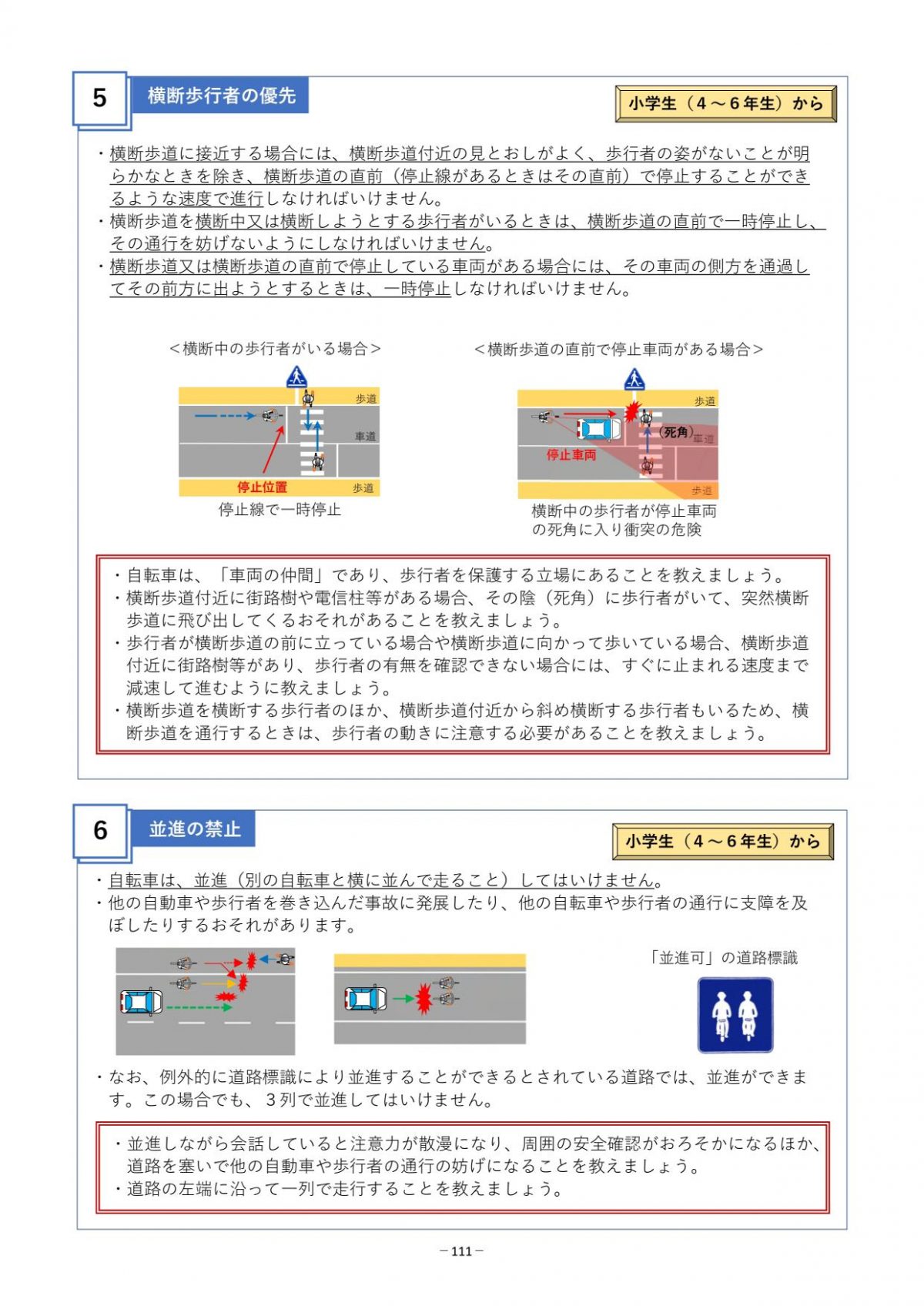 5

横断歩行者の優先

小学生（4～6年生）から

・横断歩道に接近する場合には、横断歩道付近の見とおしがよく、歩行者の姿がないことが明らかなときを除き、横断歩道の直前（停止線があるときはその直前）で停止することができるような速度で進行しなければいけません。
・横断歩道を横断中又は横断しようとする歩行者がいるときは、横断歩道の直前で一時停止し、その通行を妨げないようにしなければいけません。
・横断歩道又は横断歩道の直前で停止している車両がある場合には、その車両の側方を通過してその前方に出ようとするときは、一時停止しなければいけません。

＜横断中の歩行者がいる場合＞

歩道
車道
停止位置
歩道

停止線で一時停止

＜横断歩道の直前で停止車両がある場合＞

歩道
(死角)
車道
停止車両
歩道

横断中の歩行者が停止車両の死角に入り衝突の危険

・自転車は、「車両の仲間」であり、歩行者を保護する立場にあることを教えましょう。
・横断歩道付近に街路樹や電信柱等がある場合、その陰（死角）に歩行者がいて、突然横断歩道に飛び出してくるおそれがあることを教えましょう。
・歩行者が横断歩道の前に立っている場合や横断歩道に向かって歩いている場合、横断歩道付近に街路樹等があり、歩行者の有無を確認できない場合には、すぐに止まれる速度まで減速して進むように教えましょう。
・横断歩道を横断する歩行者のほか、横断歩道付近から斜め横断する歩行者もいるため、横断歩道を通行するときは、歩行者の動きに注意する必要があることを教えましょう。

6

並進の禁止

小学生（4～6年生）から

・自転車は、並進（別の自転車と横に並んで走ること）してはいけません。
・他の自動車や歩行者を巻き込んだ事故に発展したり、他の自転車や歩行者の通行に支障を及ぼしたりするおそれがあります。

「並進可」の道路標識

・なお、例外的に道路標識により並進することができるとされている道路では、並進ができます。この場合でも、3列で並進してはいけません。

・並進しながら会話していると注意力が散漫になり、周囲の安全確認がおろそかになるほか、道路を塞いで他の自動車や歩行者の通行の妨げになることを教えましょう。
・道路の左端に沿って一列で走行することを教えましょう。

－111－