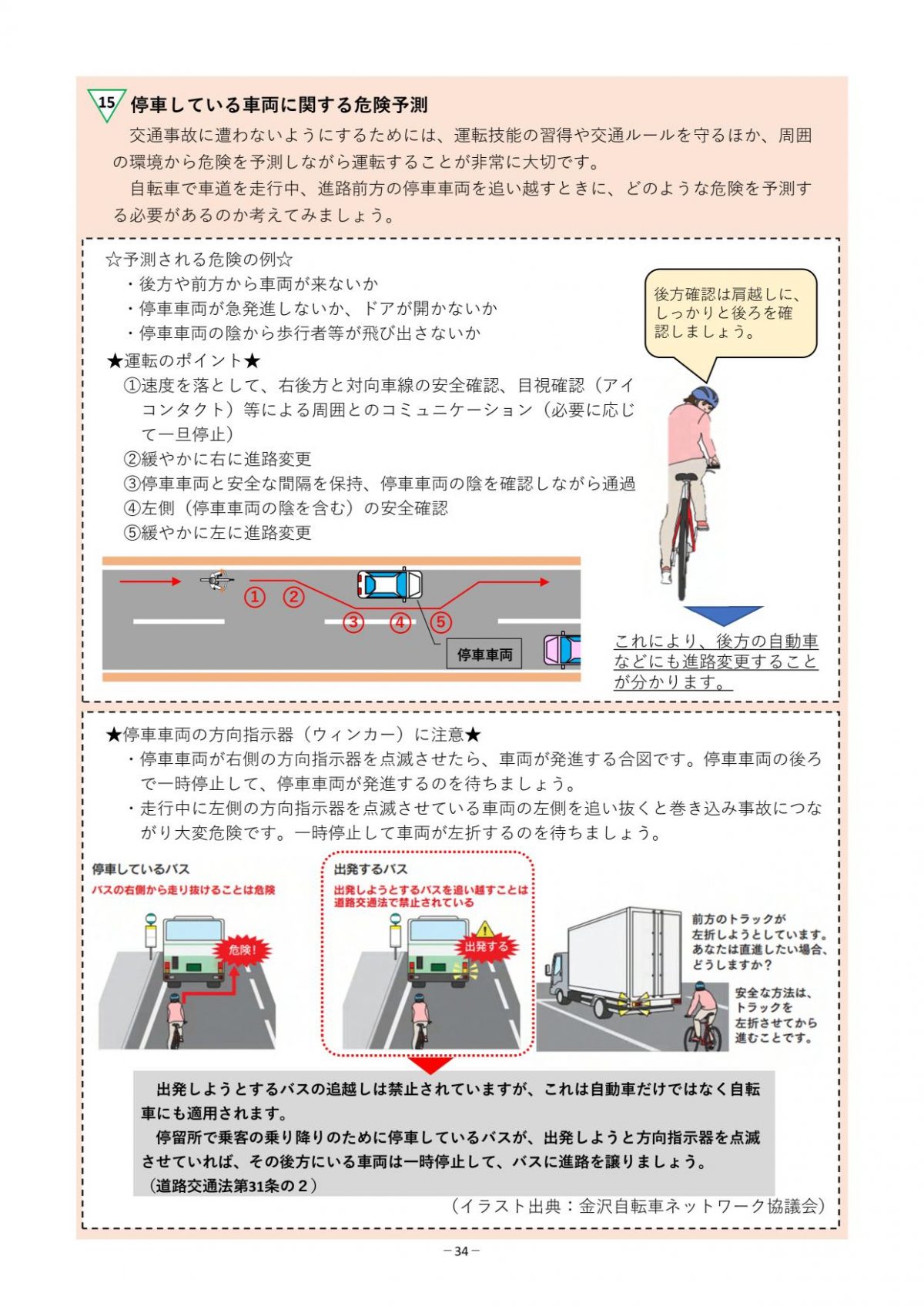 15 停車している車両に関する危険予測

交通事故に遭わないようにするためには、運転技能の習得や交通ルールを守るほか、周囲の環境から危険を予測しながら運転することが非常に大切です。

自転車で車道を走行中、進路前方の停車車両を追い越すときに、どのような危険を予測する必要があるのか考えてみましょう。

☆予測される危険の例☆
・後方や前方から車両が来ないか
・停車車両が急発進しないか、ドアが開かないか
・停車車両の陰から歩行者等が飛び出さないか

★運転のポイント★
①速度を落として、右後方と対向車線の安全確認、目視確認（アイコンタクト）等による周囲とのコミュニケーション（必要に応じて一旦停止）
②緩やかに右に進路変更
③停車車両と安全な間隔を保持、停車車両の陰を確認しながら通過
④左側（停車車両の陰を含む）の安全確認
⑤緩やかに左に進路変更

後方確認は肩越しに、しっかりと後ろを確認しましょう。

① ② ③ ④ ⑤
停車車両

これにより、後方の自動車などにも進路変更することが分かります。

★停車車両の方向指示器（ウィンカー）に注意★
・停車車両が右側の方向指示器を点滅させたら、車両が発進する合図です。停車車両の後ろで一時停止して、停車車両が発進するのを待ちましょう。
・走行中に左側の方向指示器を点滅させている車両の左側を追い抜くと巻き込み事故につながり大変危険です。一時停止して車両が左折するのを待ちましょう。

停車しているバス
バスの右側から走り抜けることは危険
危険！

出発するバス
出発しようとするバスを追い越すことは道路交通法で禁止されている
出発する

前方のトラックが左折しようとしています。あなたは直進したい場合、どうしますか？
安全な方法は、トラックを左折させてから進むことです。

出発しようとするバスの追越しは禁止されていますが、これは自動車だけではなく自転車にも適用されます。
停留所で乗客の乗り降りのために停車しているバスが、出発しようと方向指示器を点滅させていれば、その後方にいる車両は一時停止して、バスに進路を譲りましょう。
（道路交通法第31条の２）

（イラスト出典：金沢自転車ネットワーク協議会）

－34－