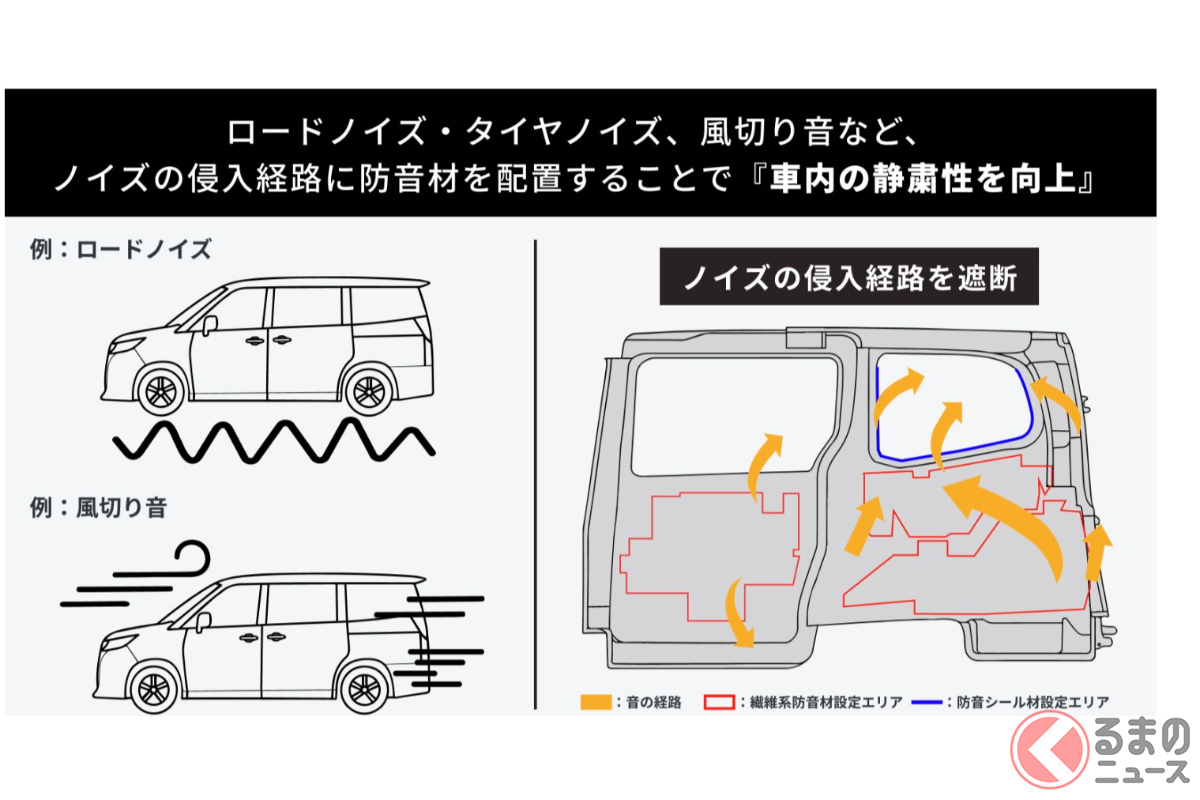 ロードノイズ・タイヤノイズ、風切り音など、
ノイズの侵入経路に防音材を配置することで『車内の静粛性を向上』

例：ロードノイズ

例：風切り音

ノイズの侵入経路を遮断

：音の経路　：繊維系防音材設定エリア　：防音シール材設定エリア

くるまのニュース