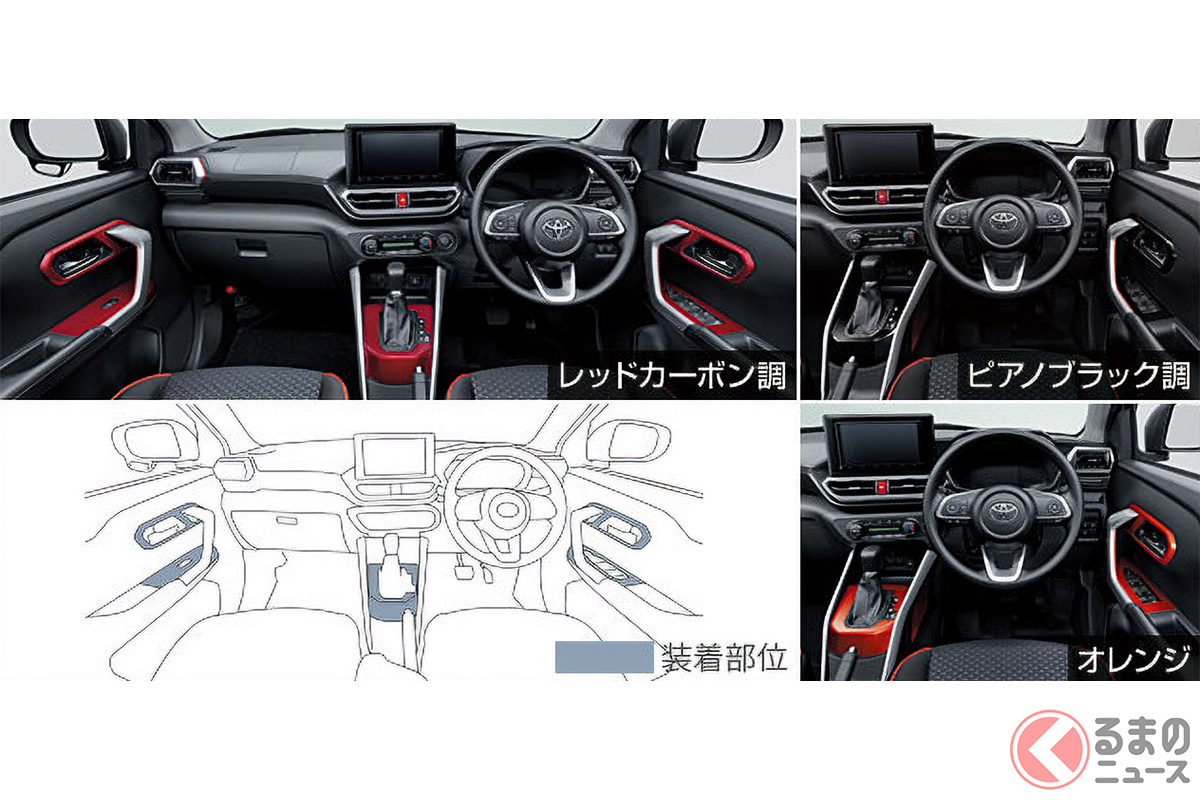 レッドカーボン調

ピアノブラック調

装着部位

オレンジ

くるまのニュース