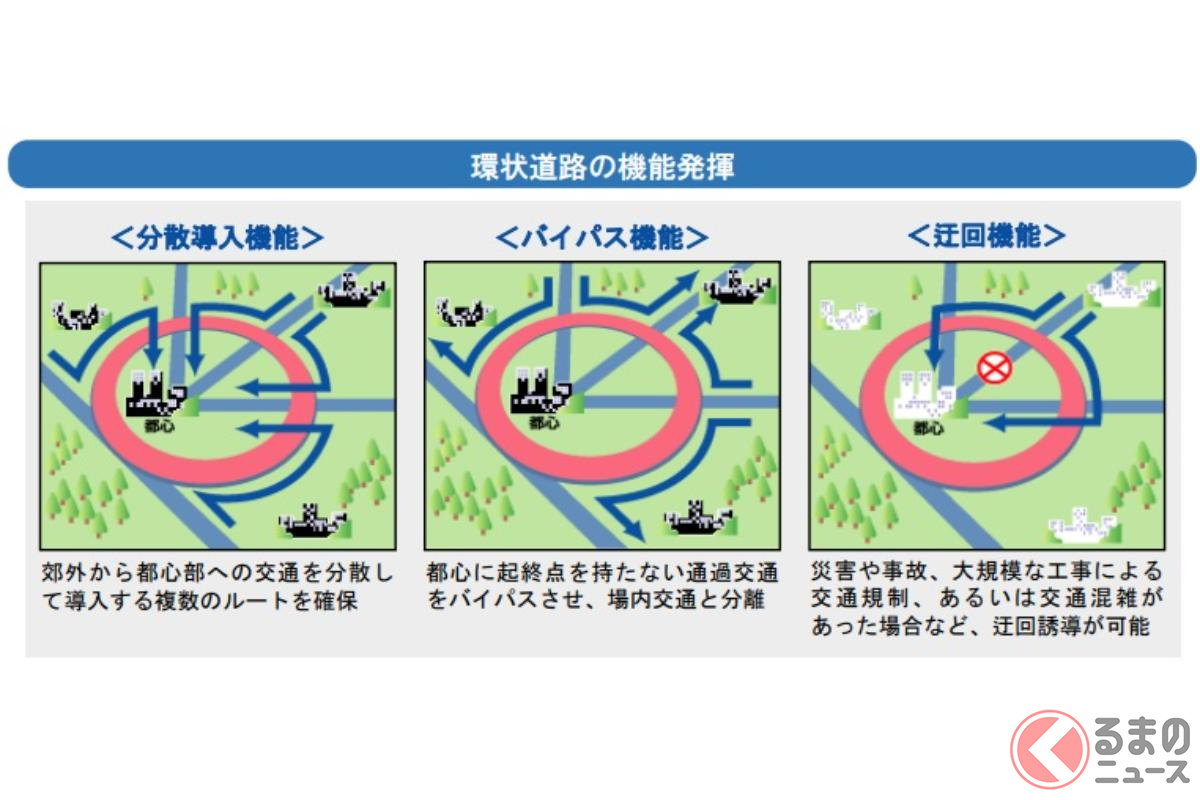 環状道路の機能発揮

<分散導入機能>

都心

郊外から都心部への交通を分散して導入する複数のルートを確保

<バイパス機能>

都心

都心に起終点を持たない通過交通をバイパスさせ、場内交通と分離

<迂回機能>

都心

災害や事故、大規模な工事による交通規制、あるいは交通混雑があった場合など、迂回誘導が可能

くるまのニュース