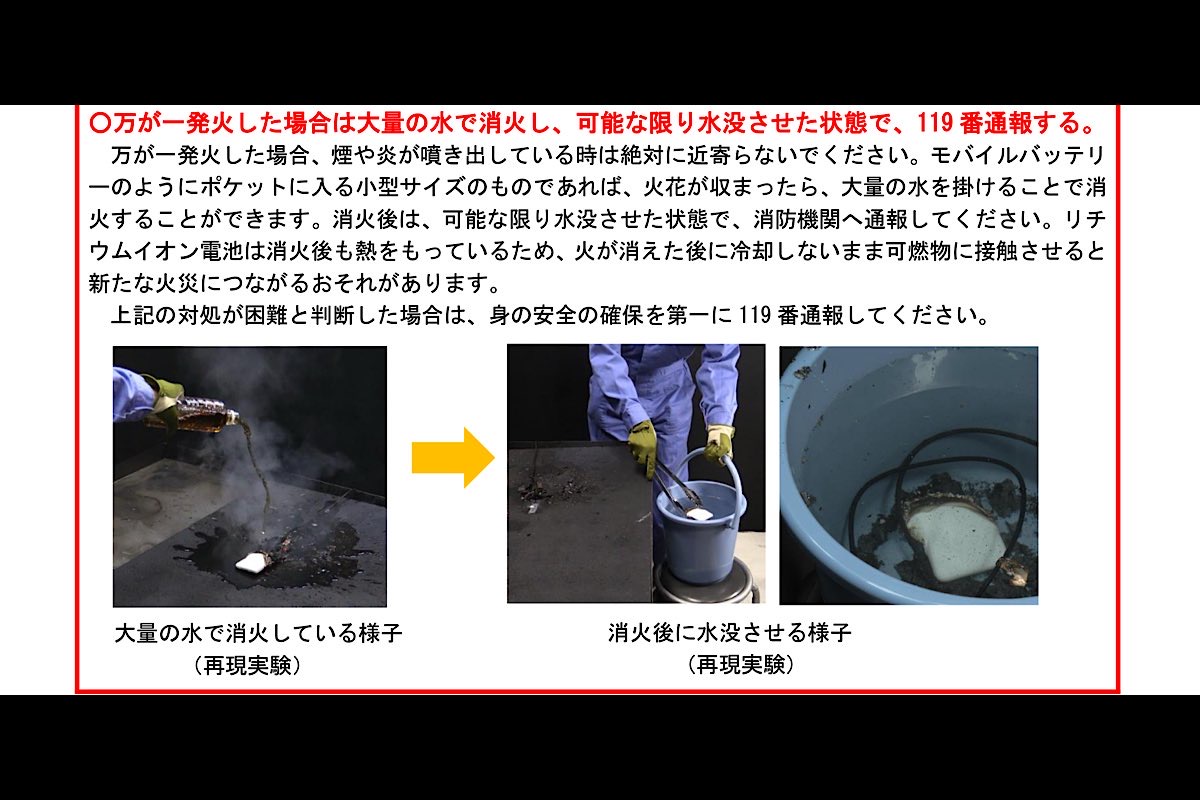 ○万が一発火した場合は大量の水で消火し、可能な限り水没させた状態で、119 番通報する。

万が一発火した場合、煙や炎が噴き出している時は絶対に近寄らないでください。モバイルバッテリーのようにポケットに入る小型サイズのものであれば、火花が収まったら、大量の水を掛けることで消火することができます。消火後は、可能な限り水没させた状態で、消防機関へ通報してください。リチウムイオン電池は消火後も熱をもっているため、火が消えた後に冷却しないまま可燃物に接触させると新たな火災につながるおそれがあります。

上記の対処が困難と判断した場合は、身の安全の確保を第一に 119 番通報してください。

大量の水で消火している様子
（再現実験）

消火後に水没させる様子
（再現実験）