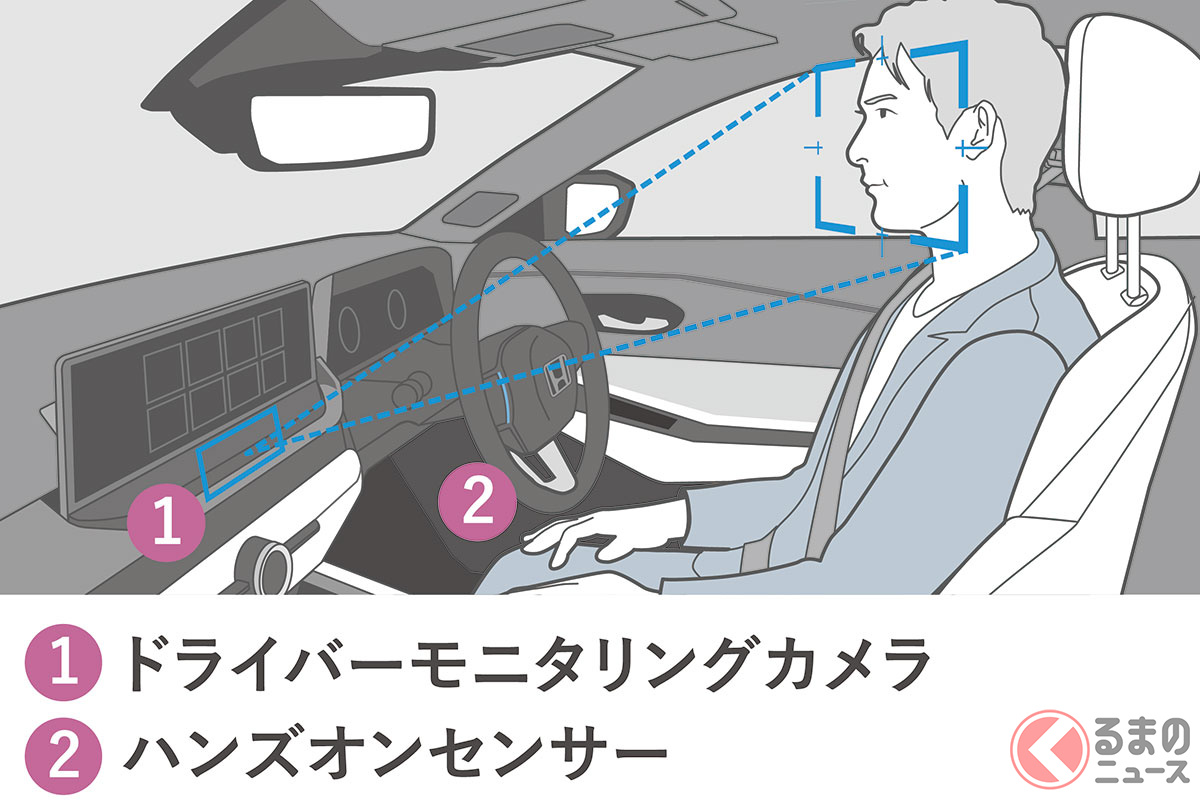 1
2
1 ドライバーモニタリングカメラ
2 ハンズオンセンサー
くるまのニュース