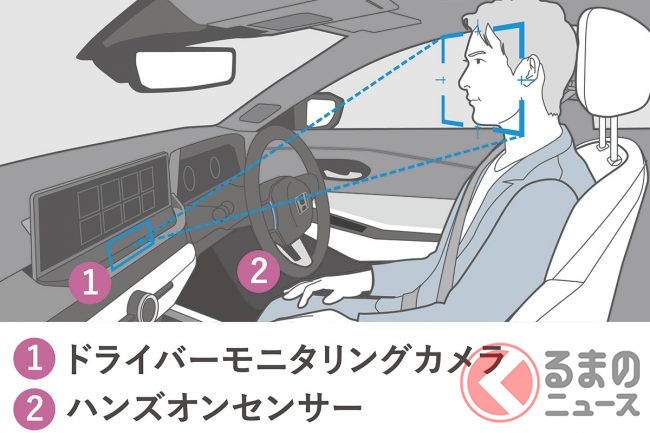 1

2

1 ドライバーモニタリングカメラ
2 ハンズオンセンサー

くるまのニュース