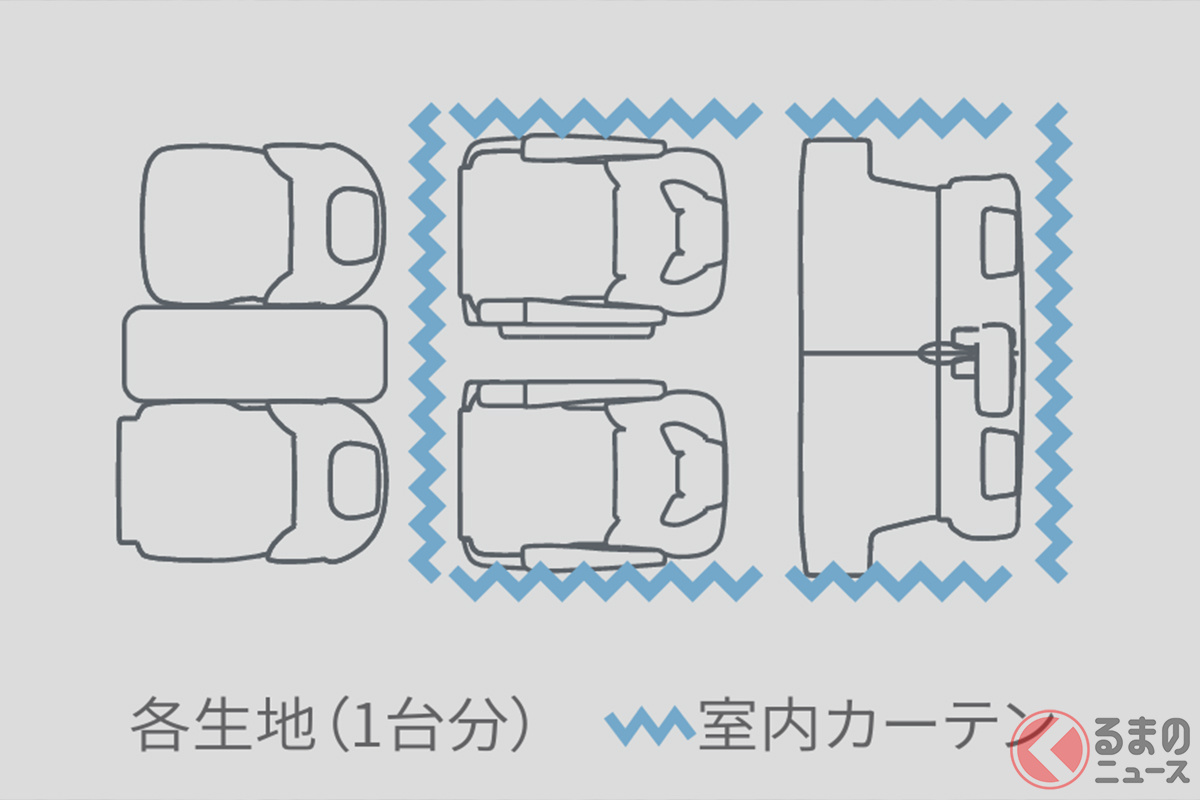 各生地（1台分）　室内カーテン

くるまのニュース