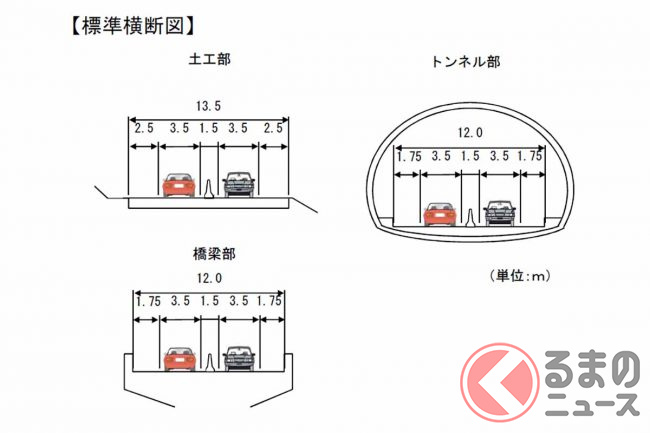 【標準横断図】

土工部

13.5

2.5 3.5 1.5 3.5 2.5

トンネル部

12.0

1.75 3.5 1.5 3.5 1.75

橋梁部

12.0

1.75 3.5 1.5 3.5 1.75

（単位：m）

くるまのニュース