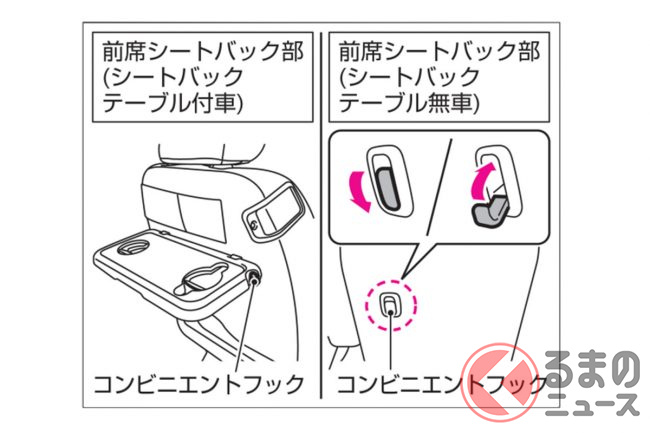 前席シートバック部
(シートバック
テーブル付車)

コンビニエントフック

前席シートバック部
(シートバック
テーブル無車)

コンビニエントフック

くるまの
ニュース