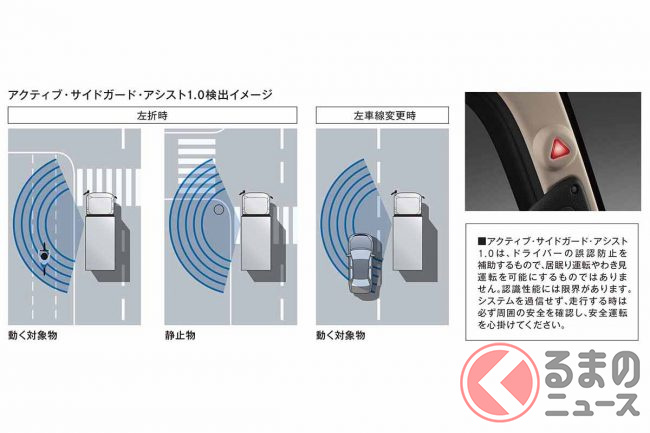 アクティブ・サイドガード・アシスト1.0検出イメージ

左折時

左車線変更時

動く対象物

静止物

動く対象物

■アクティブ・サイドガード・アシスト1.0は、ドライバーの誤認防止を補助するもので、居眠り運転やわき見運転を可能にするものではありません。認識性能には限界があります。システムを過信せず、走行する時は必ず周囲の安全を確認し、安全運転を心掛けてください。

くるまのニュース