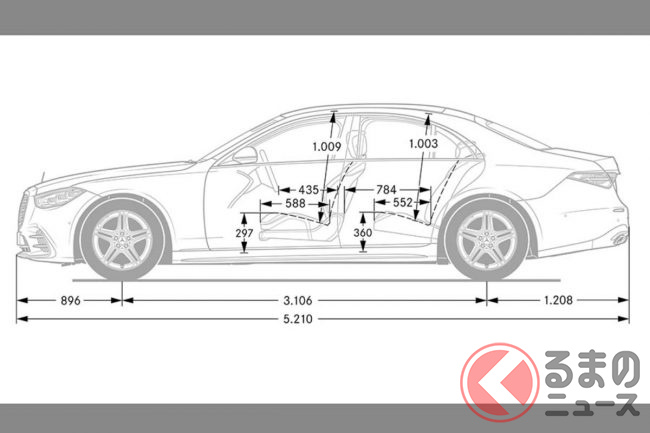 1.009
1.003
435
784
588
552
297
360
896
3.106
1.208
5.210
くるまのニュース