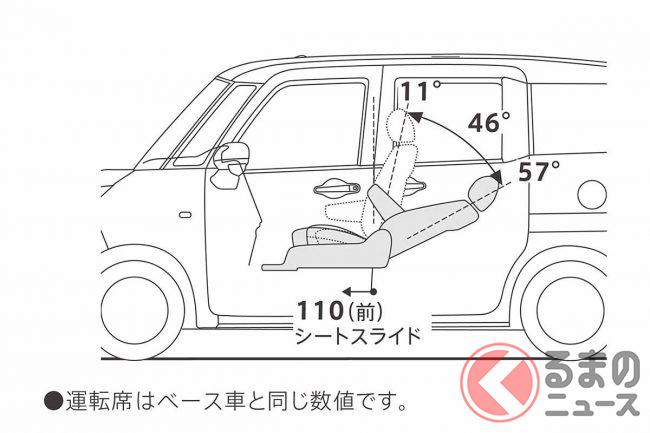 11°
46°
57°
110(前)
シートスライド
●運転席はベース車と同じ数値です。
くるまのニュース